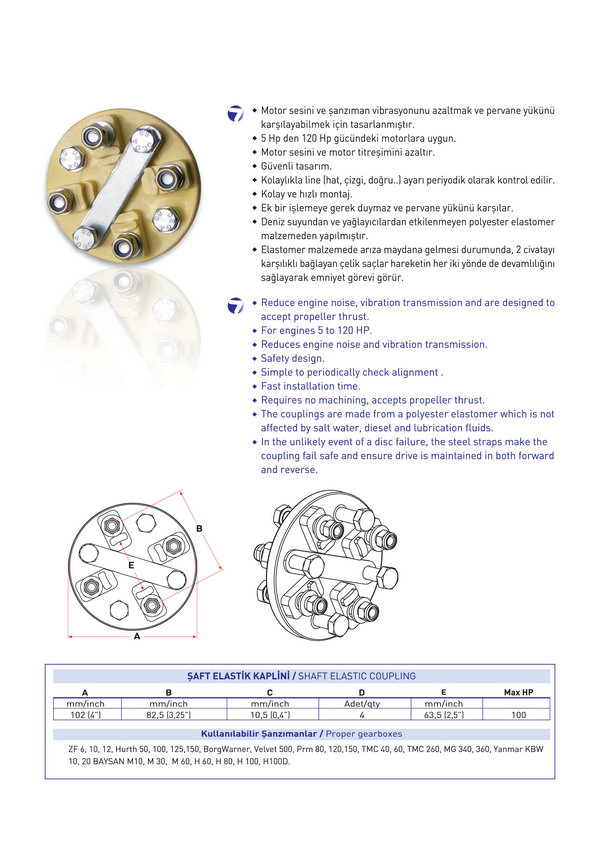 • Motor sesini ve şanzıman vibrasyonunu azaltmak ve pervane yükünü karşılayabilmek için tasarlanmıştır.
• 5 Hp den 120 Hp gücündeki motorlara uygun.
• Motor sesini ve motor titreşimini azaltır.
• Güvenli tasarım.
• Kolaylıkla line (hat, çizgi, doğru..) ayarı periyodik olarak kontrol edilir.
• Kolay ve hızlı montaj.
• Ek bir işlemeye gerek duymaz ve pervane yükünü karşılar.
• Deniz suyundan ve yağlayıcılardan etkilenmeyen polyester elastomer malzemeden yapılmıştır.
• Elastomer malzemede arıza maydana gelmesi durumunda, 2 civatayı karşılıklı bağlayan çelik saçlar hareketin her iki yönde de devamlılığını sağlayarak emniyet görevi görür.

• Reduce engine noise, vibration transmission and are designed to accept propeller thrust.
• For engines 5 to 120 HP.
• Reduces engine noise and vibration transmission.
• Safety design.
• Simple to periodically check alignment .
• Fast installation time.
• Requires no machining, accepts propeller thrust.
• The couplings are made from a polyester elastomer which is not affected by salt water, diesel and lubrication fluids.
• In the unlikely event of a disc failure, the steel straps make the coupling fail safe and ensure drive is maintained in both forward and reverse.

B
E
A

ŞAFT ELASTİK KAPLİNİ / SHAFT ELASTIC COUPLING

| A | B | C | D | E | Max HP |
|---|---|---|---|---|---|
| mm/inch | mm/inch | mm/inch | Adet/qty | mm/inch | |
| 102 (4") | 82,5 (3,25") | 10,5 (0,4") | 4 | 63,5 (2,5") | 100 |

Kullanılabilir Şanzımanlar / Proper gearboxes

ZF 6, 10, 12, Hurth 50, 100, 125,150, BorgWarner, Velvet 500, Prm 80, 120,150, TMC 40, 60, TMC 260, MG 340, 360, Yanmar KBW 10, 20 BAYSAN M10, M 30, M 60, H 60, H 80, H 100, H100D.